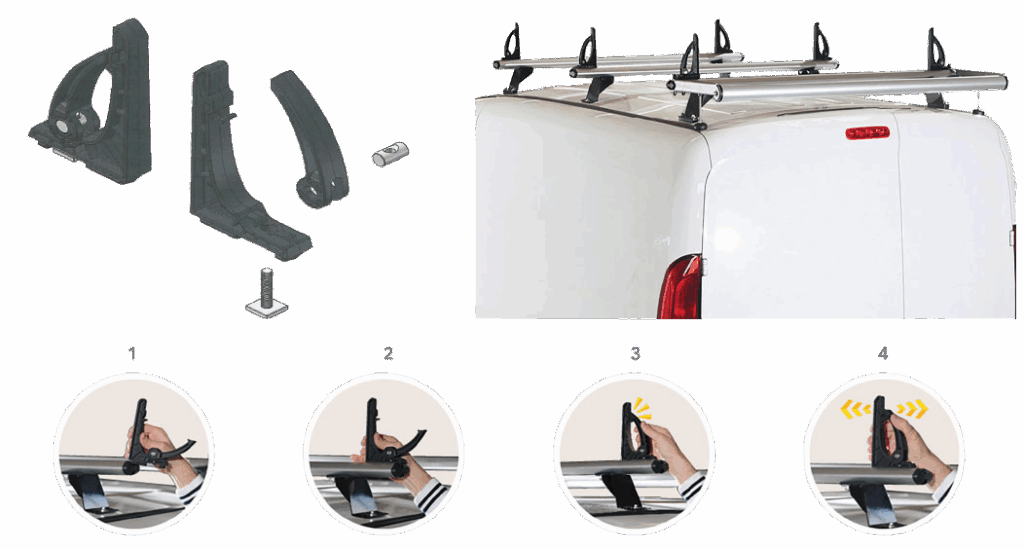 1

2

3

4